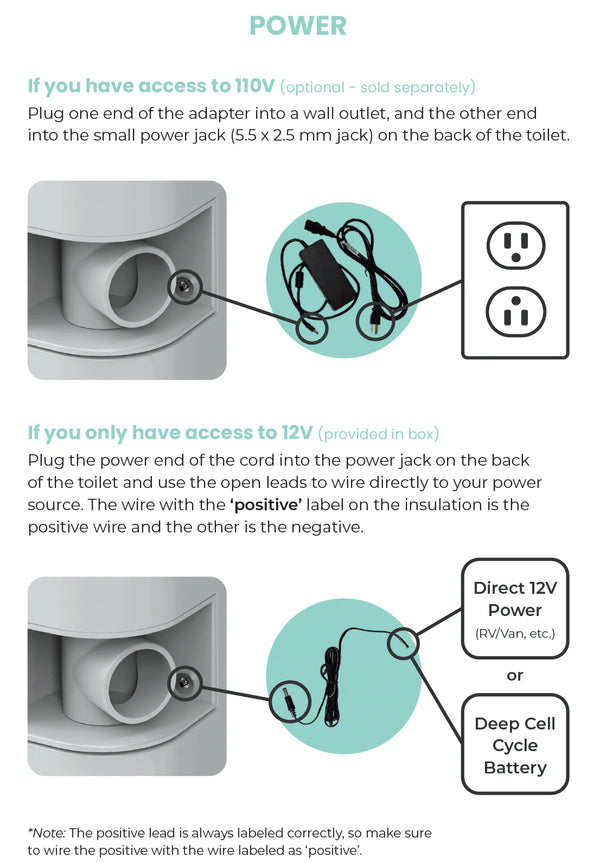 POWER

If you have access to 110V (optional - sold separately)
Plug one end of the adapter into a wall outlet, and the other end into the small power jack (5.5 x 2.5 mm jack) on the back of the toilet.

If you only have access to 12V (provided in box)
Plug the power end of the cord into the power jack on the back of the toilet and use the open leads to wire directly to your power source. The wire with the 'positive' label on the insulation is the positive wire and the other is the negative.

Direct 12V Power (RV/Van, etc.)

or

Deep Cell Cycle Battery

*Note: The positive lead is always labeled correctly, so make sure to wire the positive with the wire labeled as 'positive'.